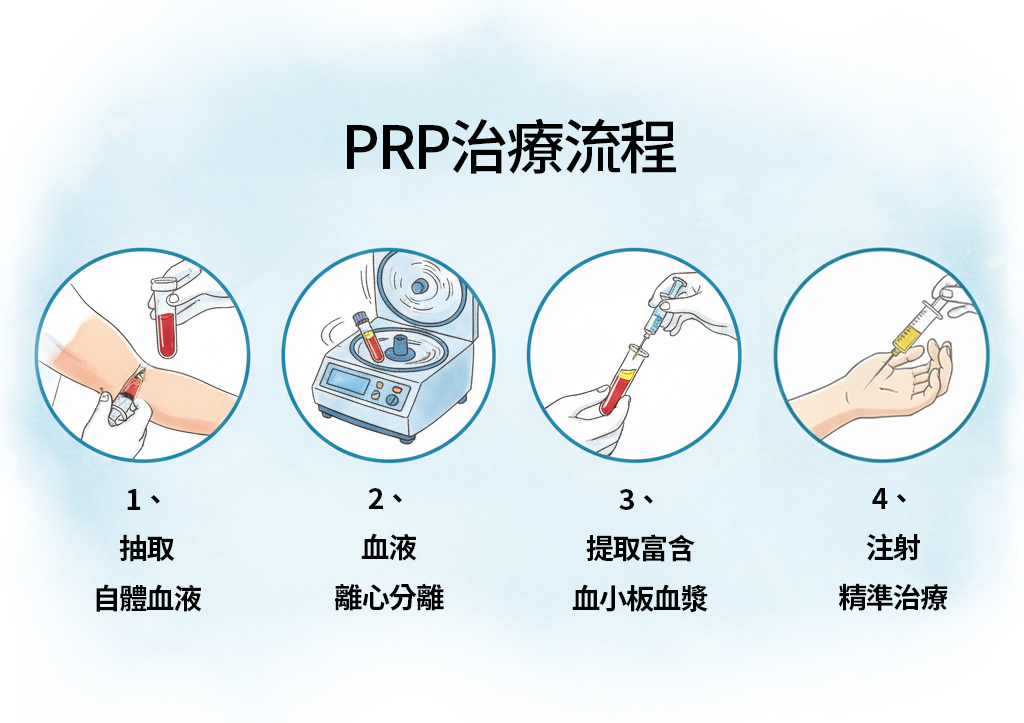 PRP治療流程

1、
抽取
自體血液

2、
血液
離心分離

3、
提取富含
血小板血漿

4、
注射
精準治療